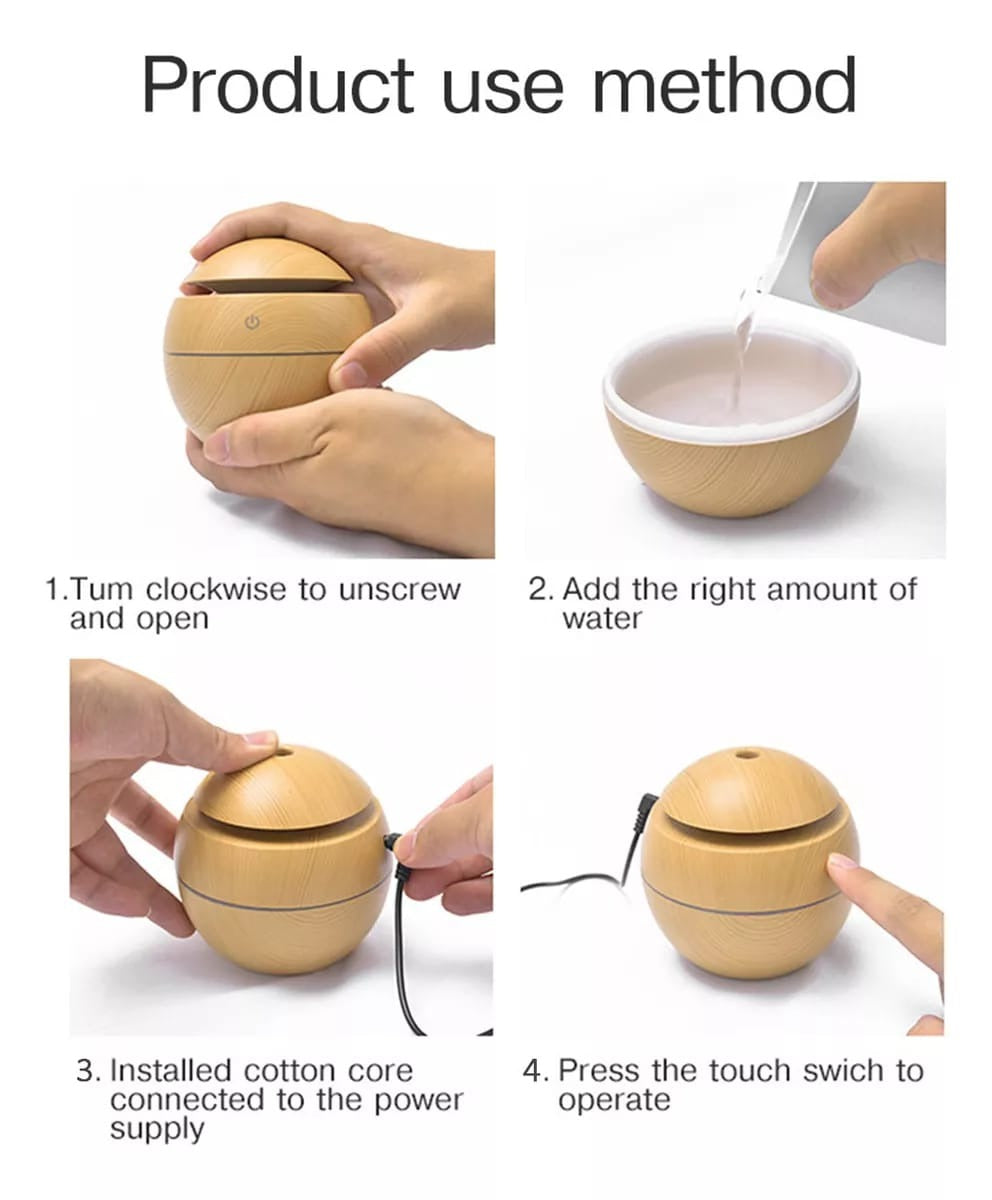 Product use method

1.Tum clockwise to unscrew and open

2. Add the right amount of water

3. Installed cotton core connected to the power supply

4. Press the touch swich to operate