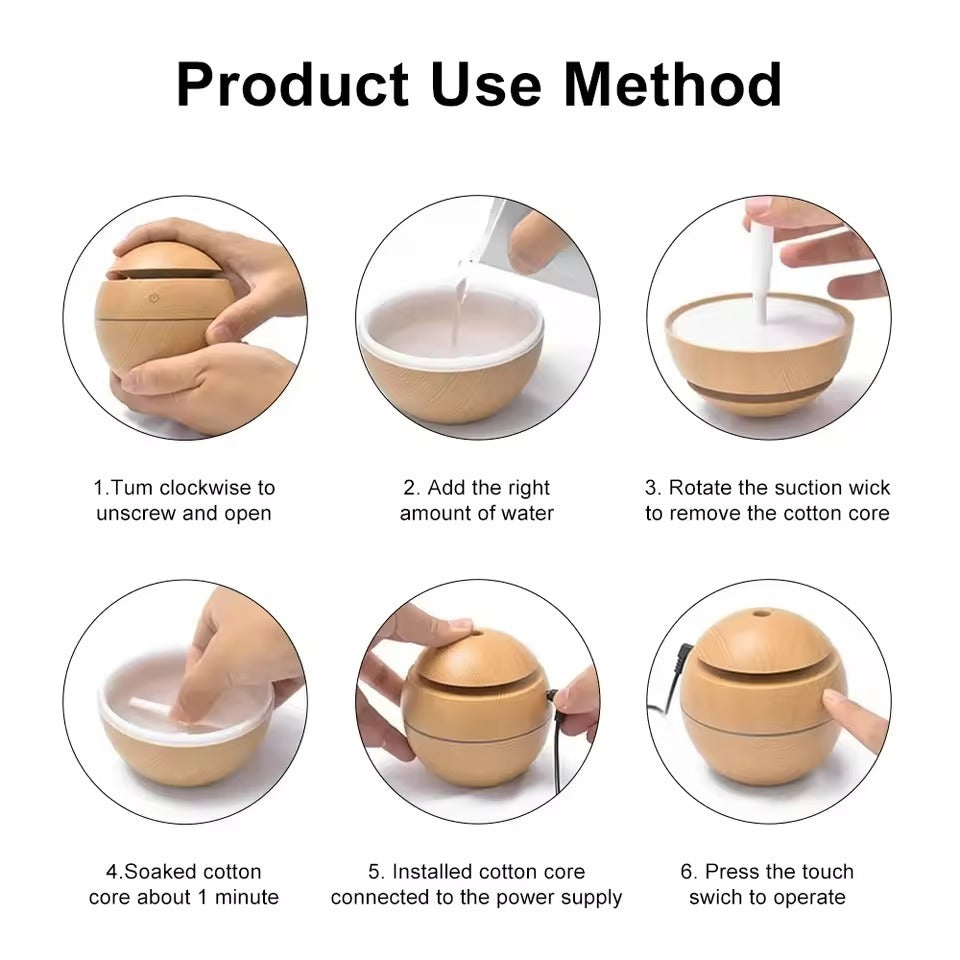 Product Use Method

1.Tum clockwise to unscrew and open

2. Add the right amount of water

3. Rotate the suction wick to remove the cotton core

4.Soaked cotton core about 1 minute

5. Installed cotton core connected to the power supply

6. Press the touch swich to operate